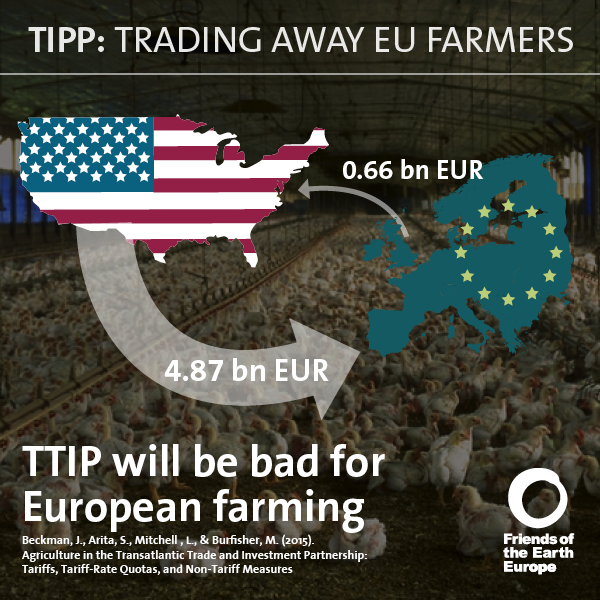 TIPP: TRADING AWAY EU FARMERS

0.66 bn EUR

4.87 bn EUR

TTIP will be bad for European farming

Beckman, J., Arita, S., Mitchell , L., & Burfisher, M. (2015). Agriculture in the Transatlantic Trade and Investment Partnership: Tariffs, Tariff-Rate Quotas, and Non-Tariff Measures

Friends of the Earth Europe